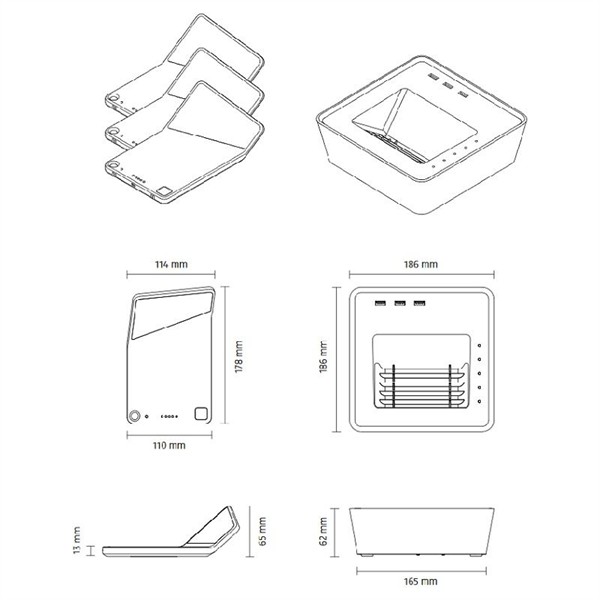 114 mm

186 mm

178 mm

186 mm

110 mm

13 mm

65 mm

62 mm

165 mm